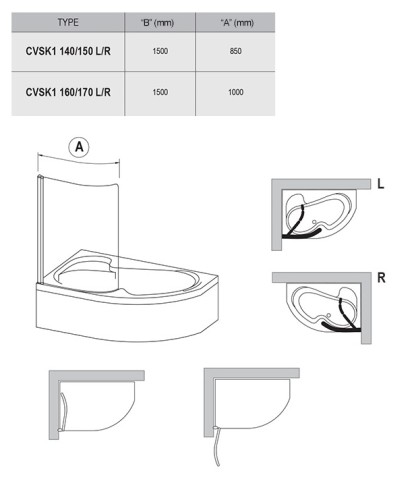 | TYPE | "B" (mm) | "A" (mm) |
|---|---|---|
| CVSK1 140/150 L/R | 1500 | 850 |
| CVSK1 160/170 L/R | 1500 | 1000 |

A

L

R