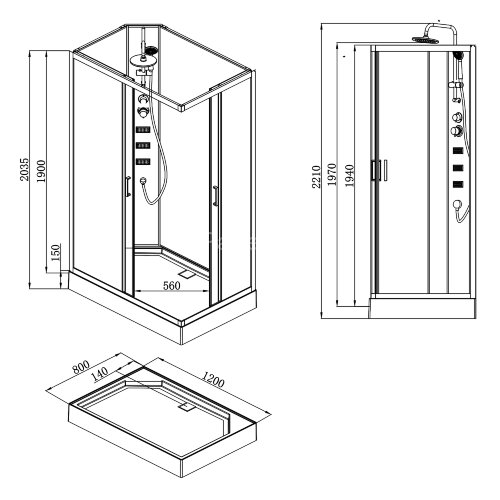 2035
1900
150
560
2210
1970
1940
800
140
1200