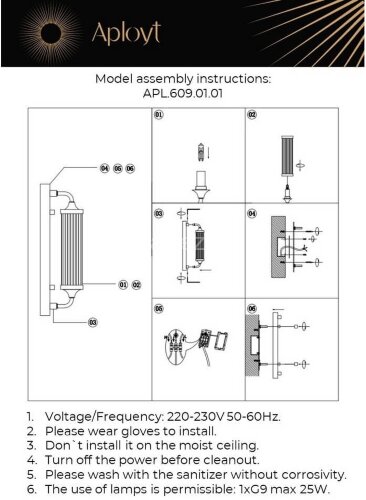 Aployt

Model assembly instructions:
APL.609.01.01

04 05 06

01 02

03

01

02

03

04

05

06

1. Voltage/Frequency: 220-230V 50-60Hz.
2. Please wear gloves to install.
3. Don`t install it on the moist ceiling.
4. Turn off the power before cleanout.
5. Please wash with the sanitizer without corrosivity.
6. The use of lamps is permissible: 1xG9 max 25W.