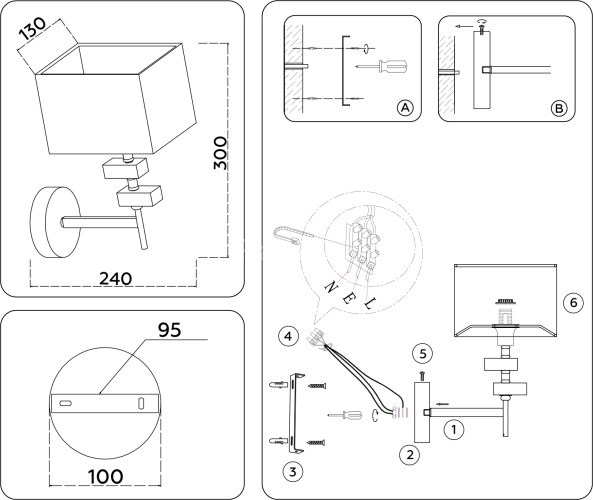 130
300
240
95
100
A
B
N
E
L
4
5
6
1
2
3